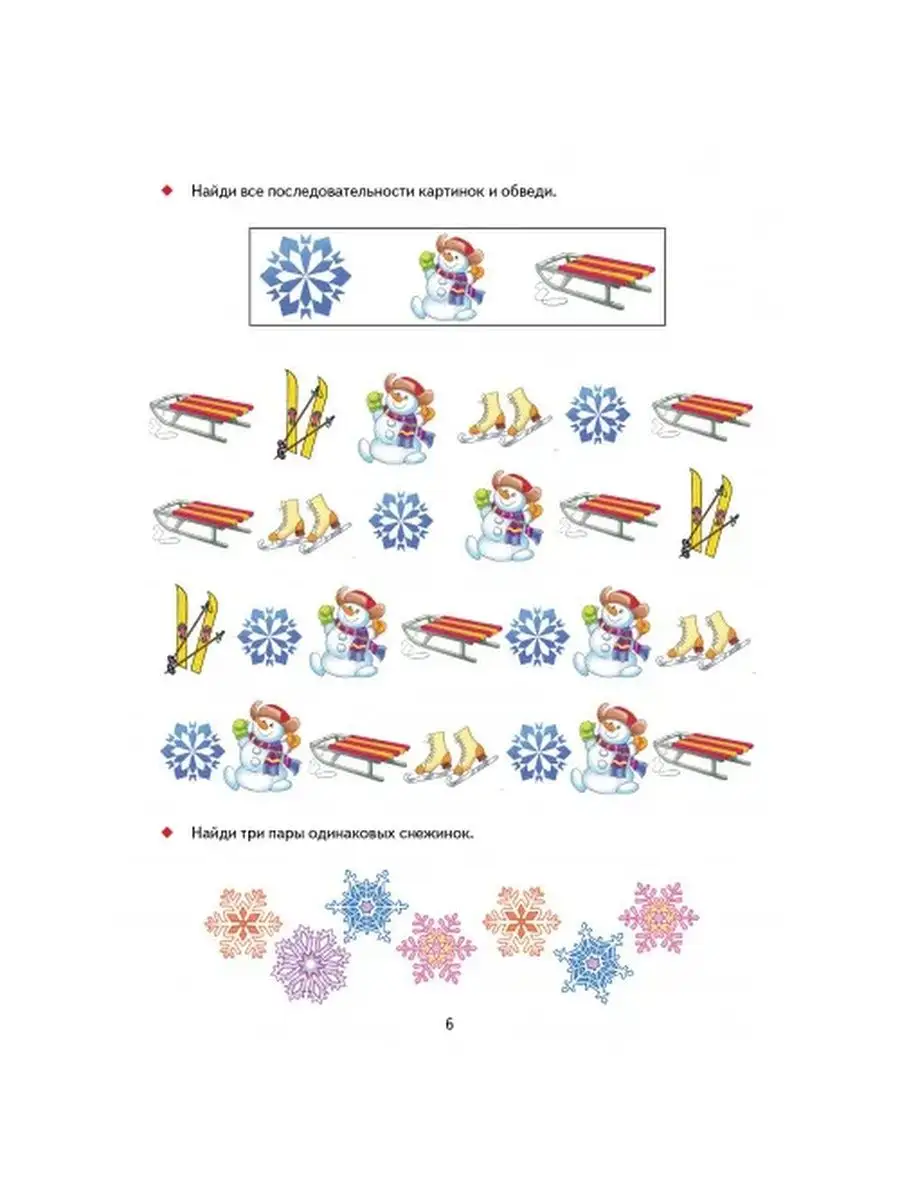 Найди все последовательности картинок и обведи.

Найди три пары одинаковых снежинок.

6