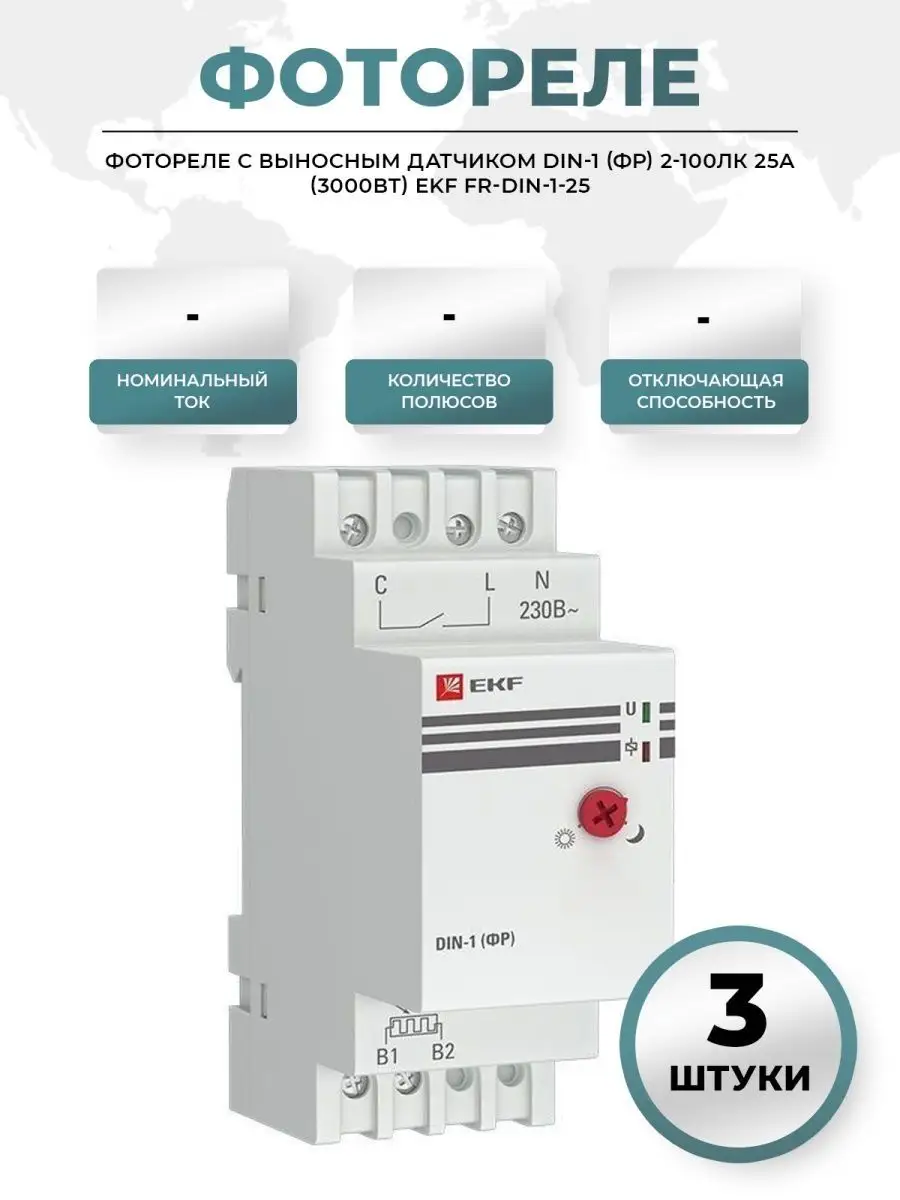 ФОТОРЕЛЕ

ФОТОРЕЛЕ С ВЫНОСНЫМ ДАТЧИКОМ DIN-1 (ФР) 2-100ЛК 25А (3000ВТ) EKF FR-DIN-1-25

-

НОМИНАЛЬНЫЙ ТОК

-

КОЛИЧЕСТВО ПОЛЮСОВ

-

ОТКЛЮЧАЮЩАЯ СПОСОБНОСТЬ

C L N
230В~

EKF

U

DIN-1 (ФР)

B1 B2

3
ШТУКИ