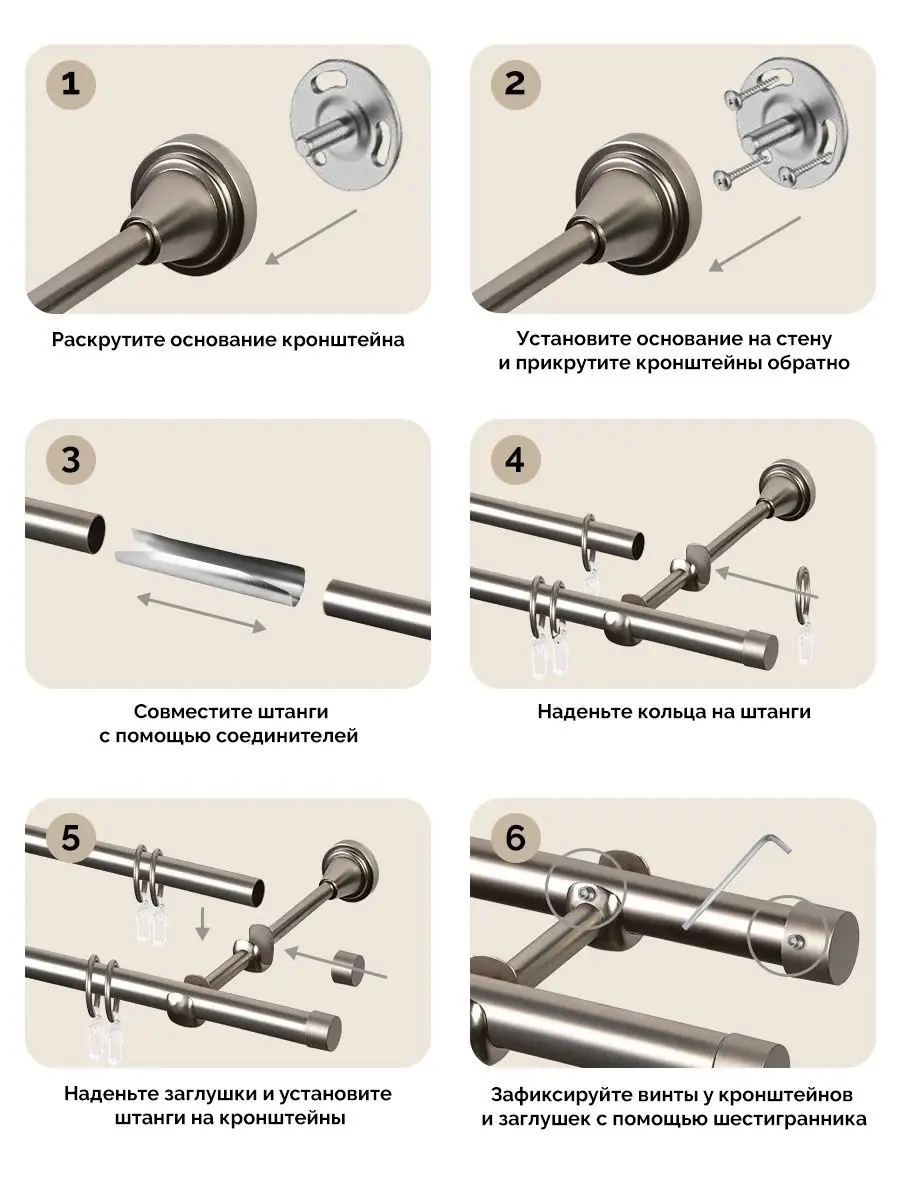 1

Раскрутите основание кронштейна

2

Установите основание на стену и прикрутите кронштейны обратно

3

Совместите штанги с помощью соединителей

4

Наденьте кольца на штанги

5

Наденьте заглушки и установите штанги на кронштейны

6

Зафиксируйте винты у кронштейнов и заглушек с помощью шестигранника