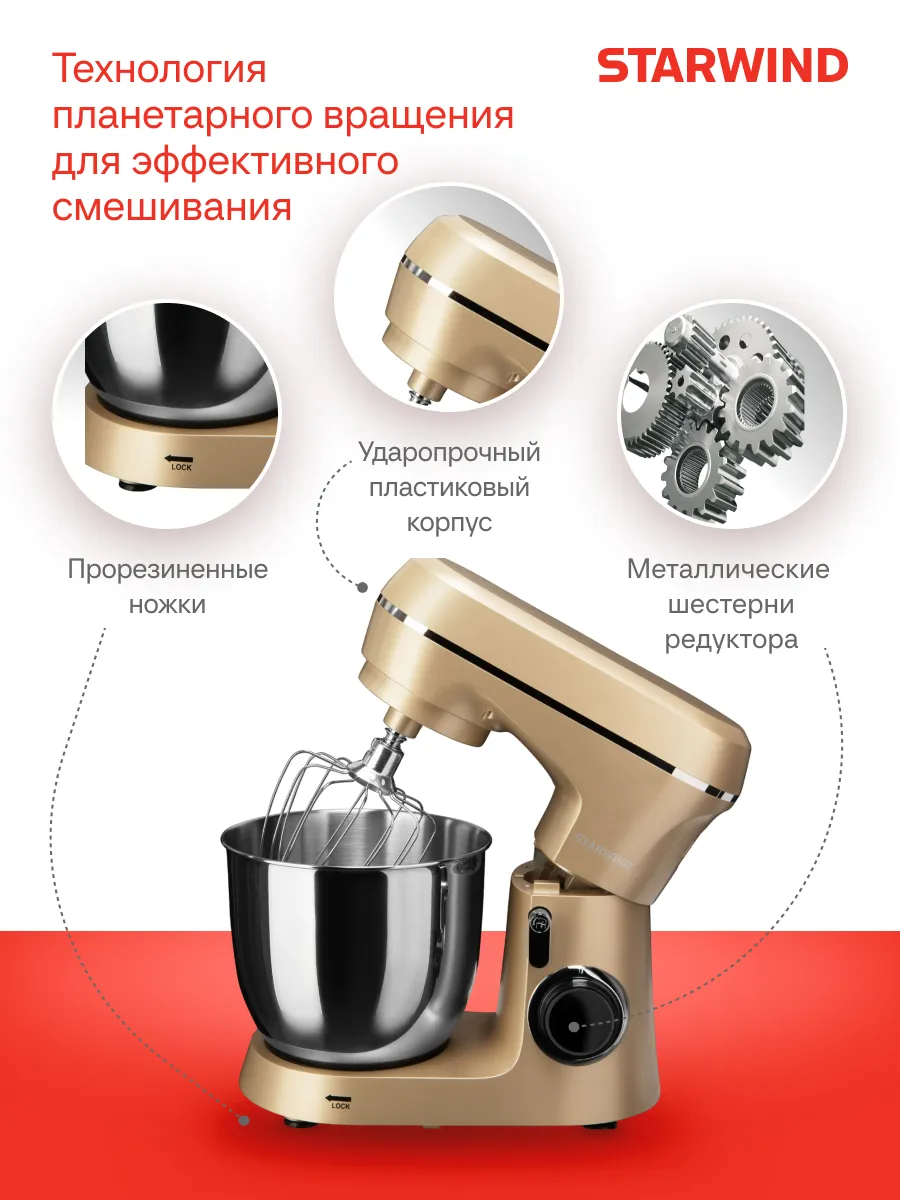 Технология планетарного вращения для эффективного смешивания

STARWIND

LOCK

Ударопрочный пластиковый корпус

Прорезиненные ножки

Металлические шестерни редуктора

STARWIND

LOCK