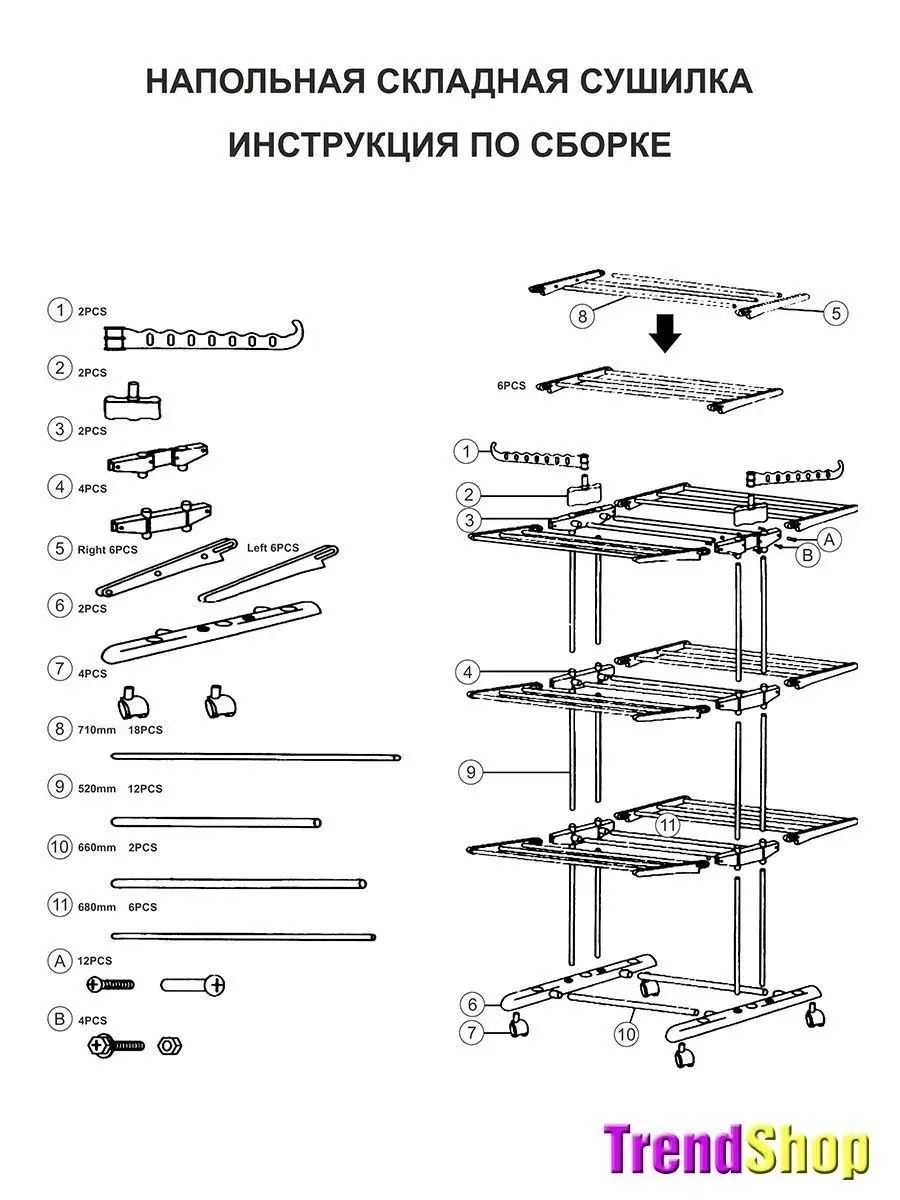 НАПОЛЬНАЯ СКЛАДНАЯ СУШИЛКА

ИНСТРУКЦИЯ ПО СБОРКЕ

1 2PCS

2 2PCS

3 2PCS

4 4PCS

5 Right 6PCS Left 6PCS

6 2PCS

7 4PCS

8 710mm 18PCS

9 520mm 12PCS

10 660mm 2PCS

11 680mm 6PCS

A 12PCS

B 4PCS

8 5

6PCS

1

2

3

A

B

4

9

11

6

7

10

TrendShop