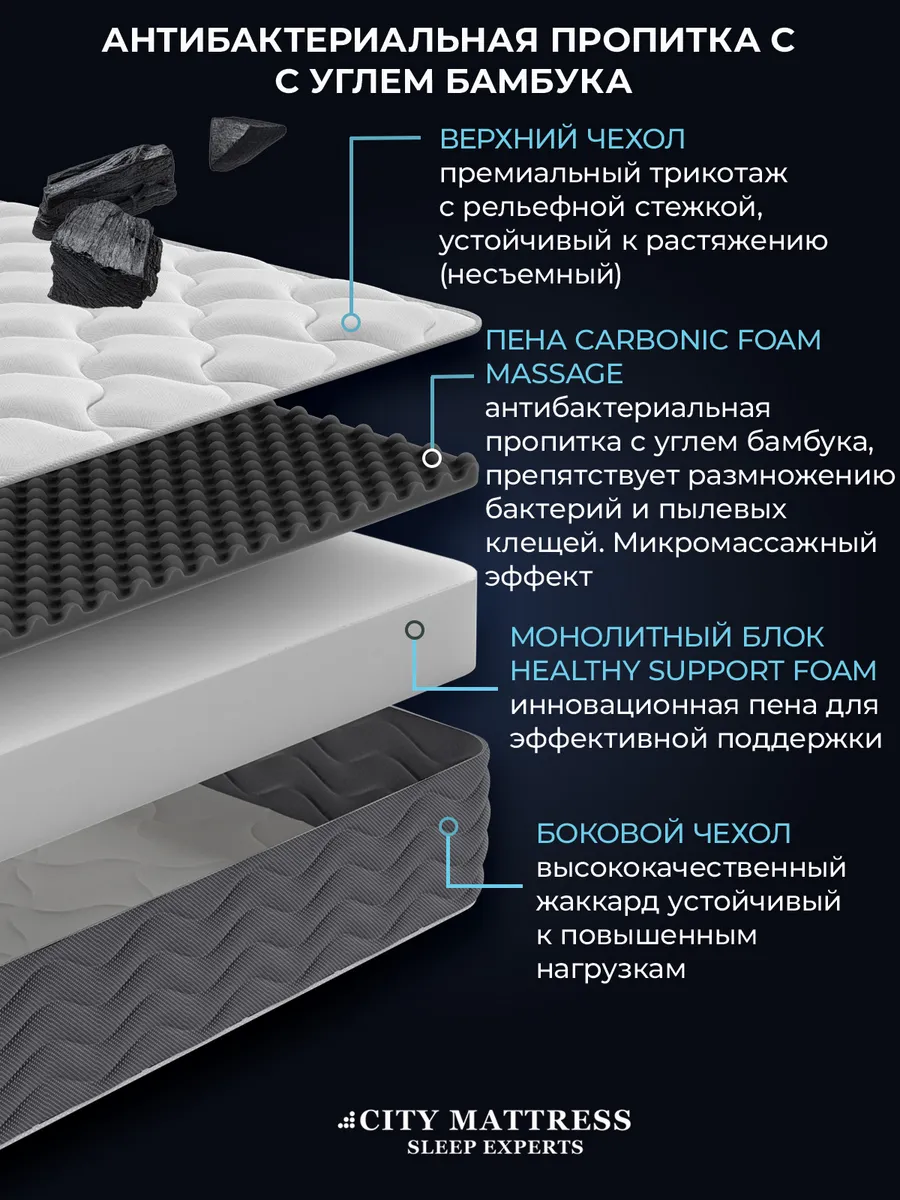 АНТИБАКТЕРИАЛЬНАЯ ПРОПИТКА С С УГЛЕМ БАМБУКА

ВЕРХНИЙ ЧЕХОЛ
премиальный трикотаж с рельефной стежкой, устойчивый к растяжению (несъемный)

ПЕНА CARBONIC FOAM MASSAGE
антибактериальная пропитка с углем бамбука, препятствует размножению бактерий и пылевых клещей. Микромассажный эффект

МОНОЛИТНЫЙ БЛОК HEALTHY SUPPORT FOAM
инновационная пена для эффективной поддержки

БОКОВОЙ ЧЕХОЛ
высококачественный жаккард устойчивый к повышенным нагрузкам

CITY MATTRESS
SLEEP EXPERTS